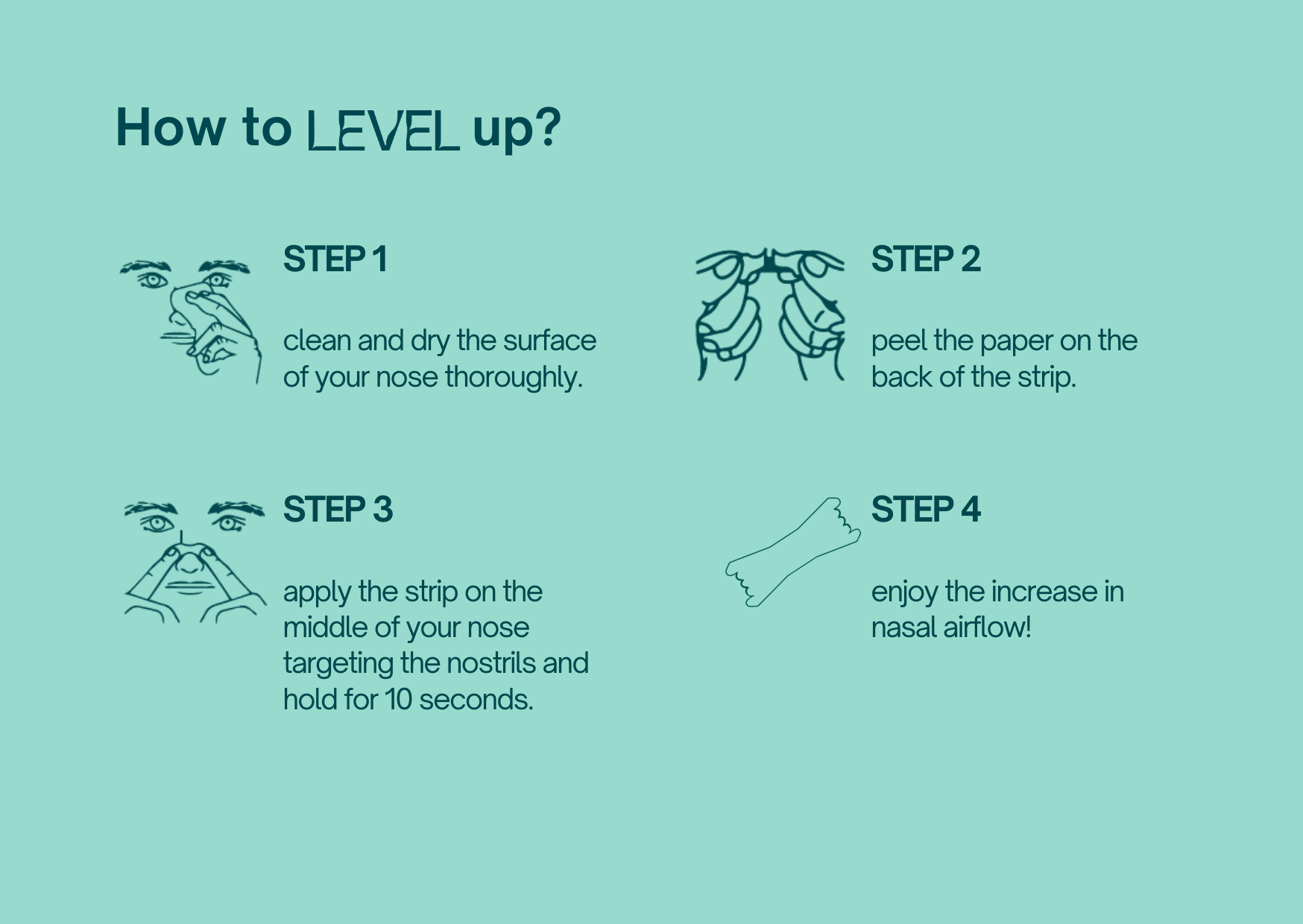 How to LEVEL up?

STEP 1

clean and dry the surface of your nose thoroughly.

STEP 2

peel the paper on the back of the strip.

STEP 3

apply the strip on the middle of your nose targeting the nostrils and hold for 10 seconds.

STEP 4

enjoy the increase in nasal airflow!